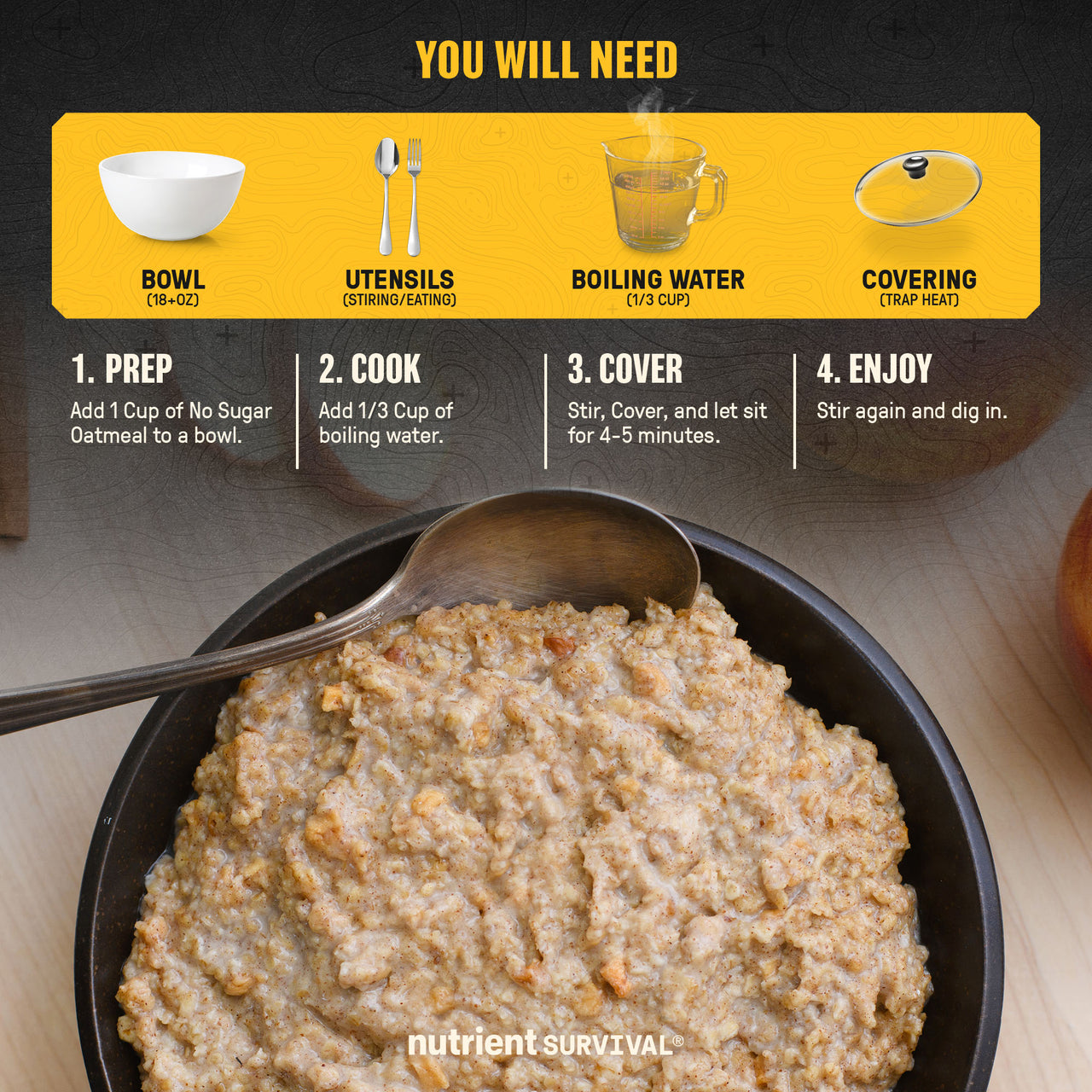 YOU WILL NEED

BOWL
(18+OZ)

UTENSILS
(STIRING/EATING)

BOILING WATER
(1/3 CUP)

COVERING
(TRAP HEAT)

1. PREP
Add 1 Cup of No Sugar Oatmeal to a bowl.

2. COOK
Add 1/3 Cup of boiling water.

3. COVER
Stir, Cover, and let sit for 4-5 minutes.

4. ENJOY
Stir again and dig in.

nutrient SURVIVAL®